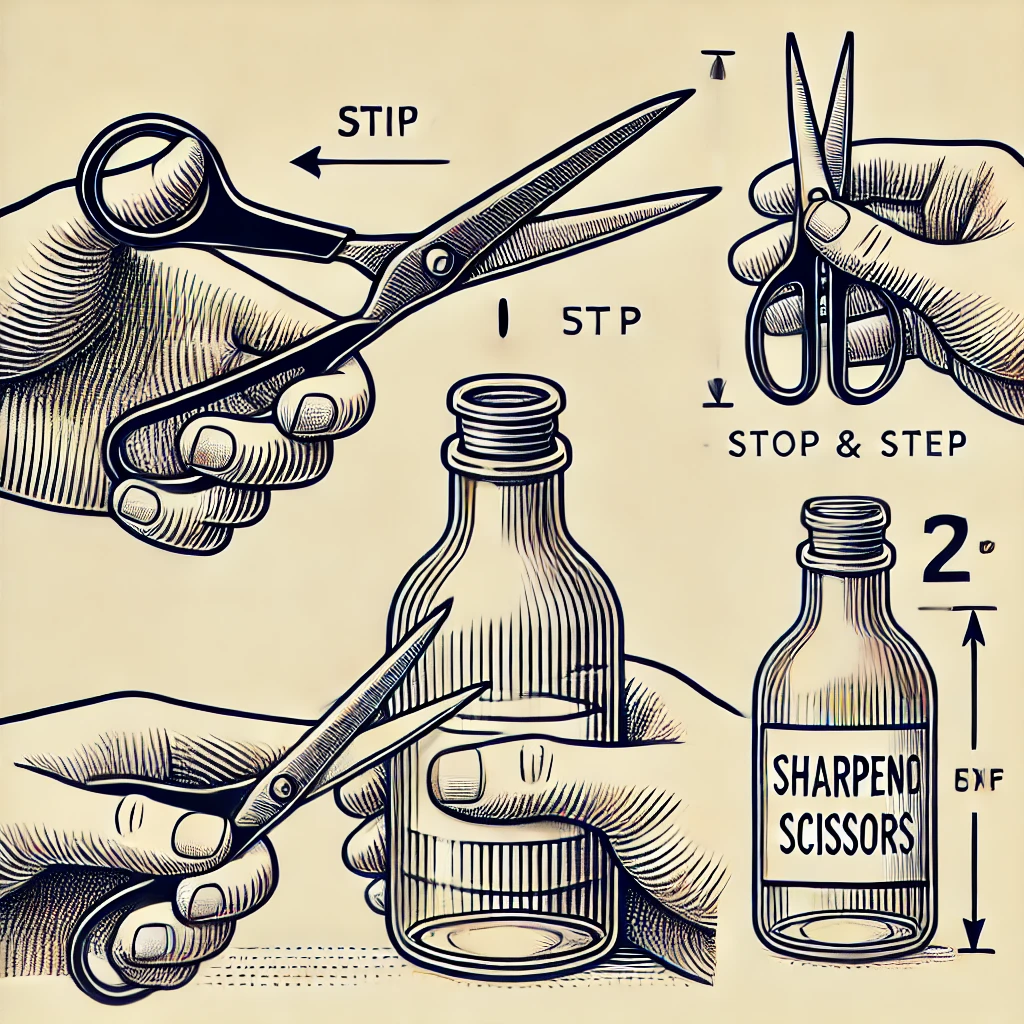 STIP

STP

STOP & STEP

2

SHARPEND SCISSORS

6XF